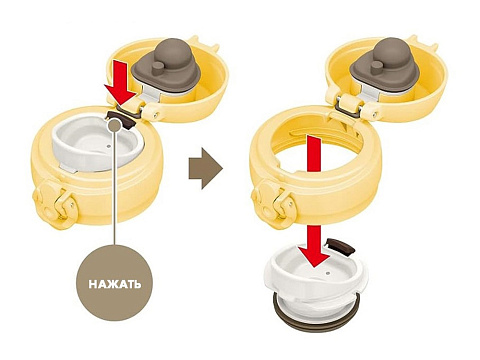 НАЖАТЬ