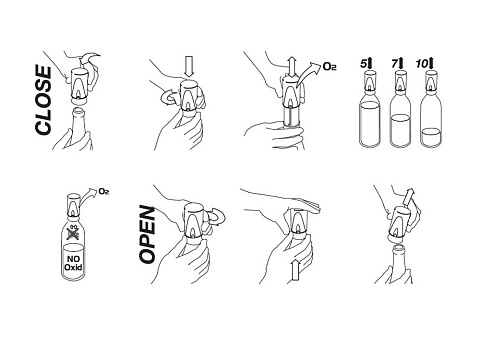 CLOSE

$O_2$

5

7

10

$O_2$

NO Oxid

OPEN